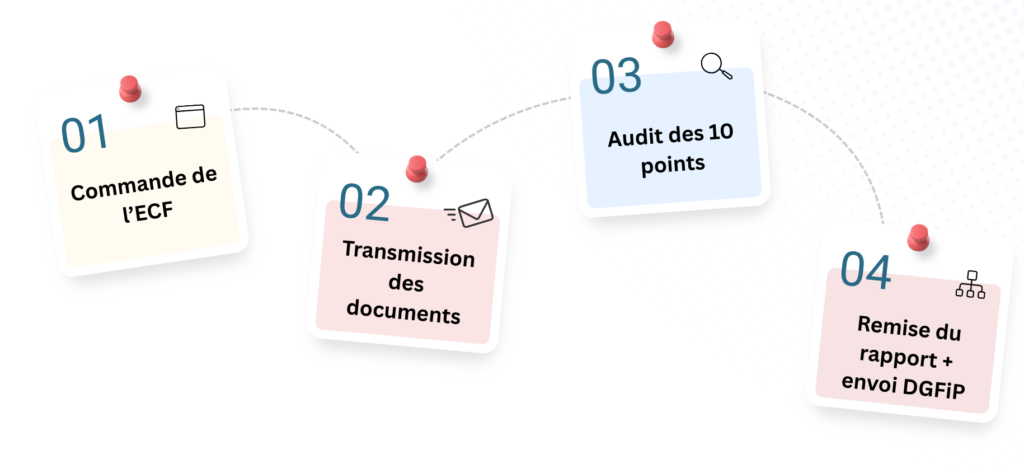 01
Commande de l'ECF

02
Transmission des documents

03
Audit des 10 points

04
Remise du rapport + envoi DGFiP